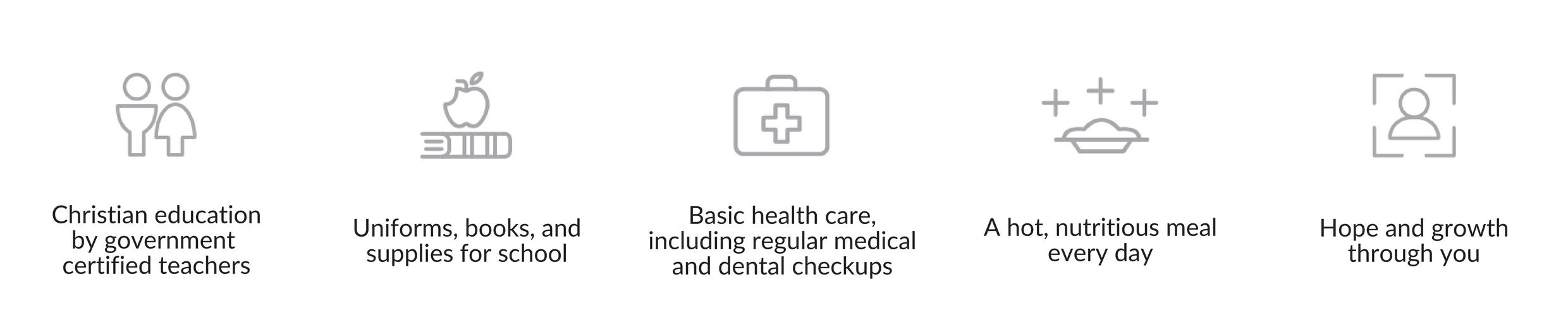 Christian education by government certified teachers

Uniforms, books, and supplies for school

Basic health care, including regular medical and dental checkups

A hot, nutritious meal every day

Hope and growth through you